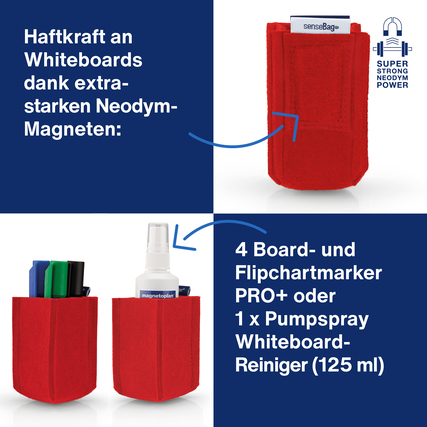 Haftkraft an Whiteboards dank extra-starken Neodym-Magneten:

senseBag

SUPER STRONG NEODYM POWER

magnetoplan

4 Board- und Flipchartmarker PRO+ oder 1 x Pumpspray Whiteboard-Reiniger (125 ml)