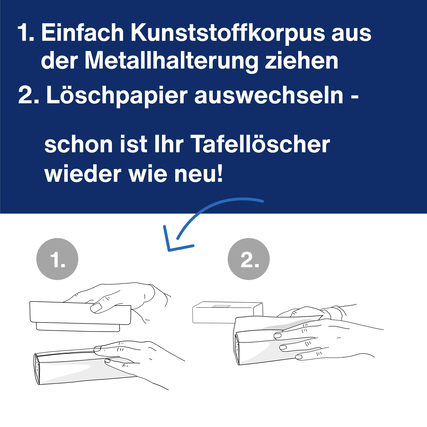 1. Einfach Kunststoffkorpus aus der Metallhalterung ziehen

2. Löschpapier auswechseln -

schon ist Ihr Tafellöscher wieder wie neu!

1.

2.