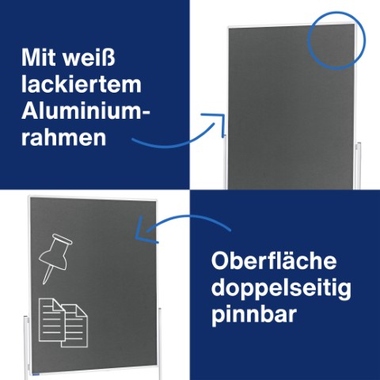 Mit weiß lackiertem Aluminiumrahmen

Oberfläche doppelseitig pinnbar